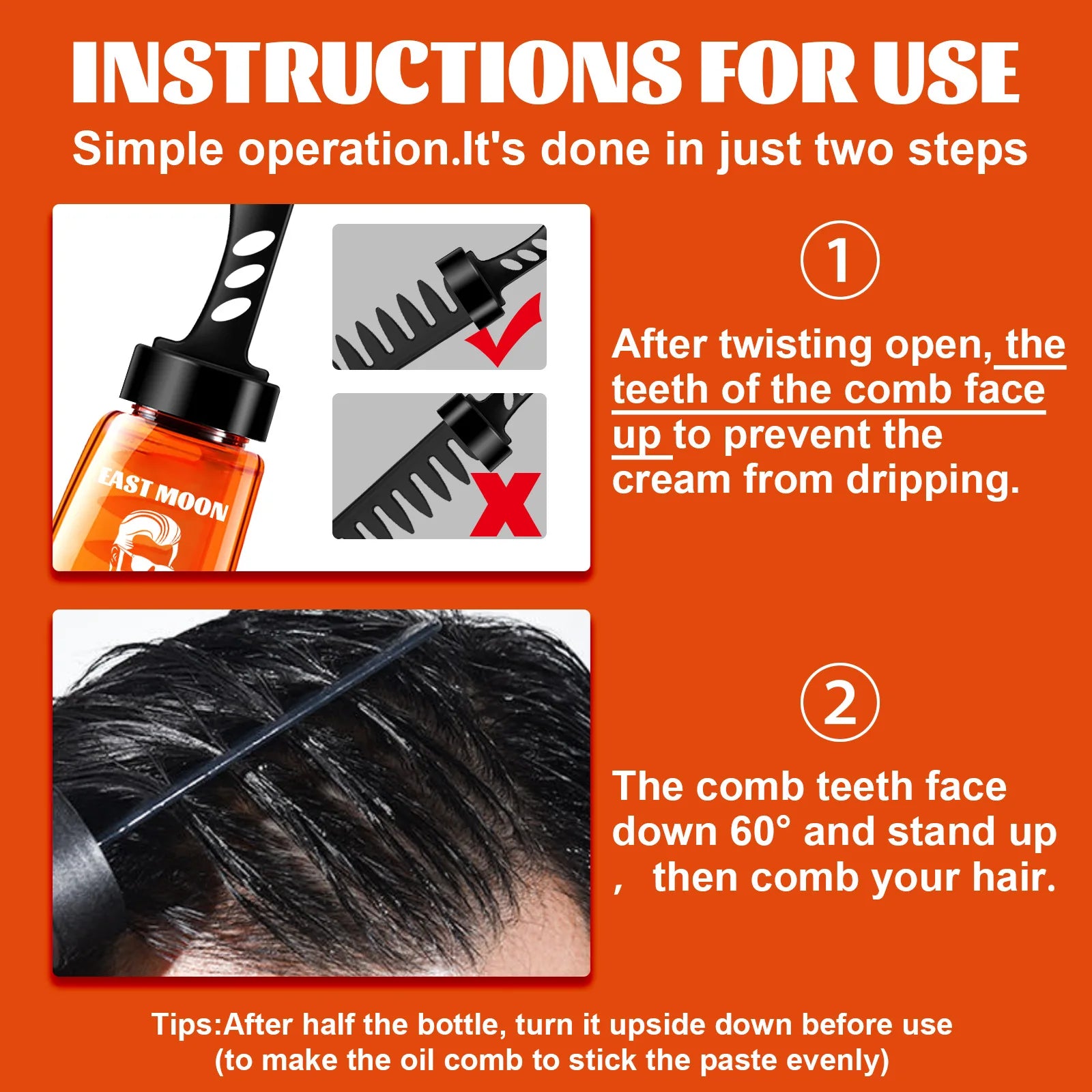 INSTRUCTIONS FOR USE

Simple operation.It's done in just two steps

EAST MOON

①

After twisting open, the teeth of the comb face up to prevent the cream from dripping.

②

The comb teeth face down 60° and stand up ， then comb your hair.

Tips:After half the bottle, turn it upside down before use (to make the oil comb to stick the paste evenly)