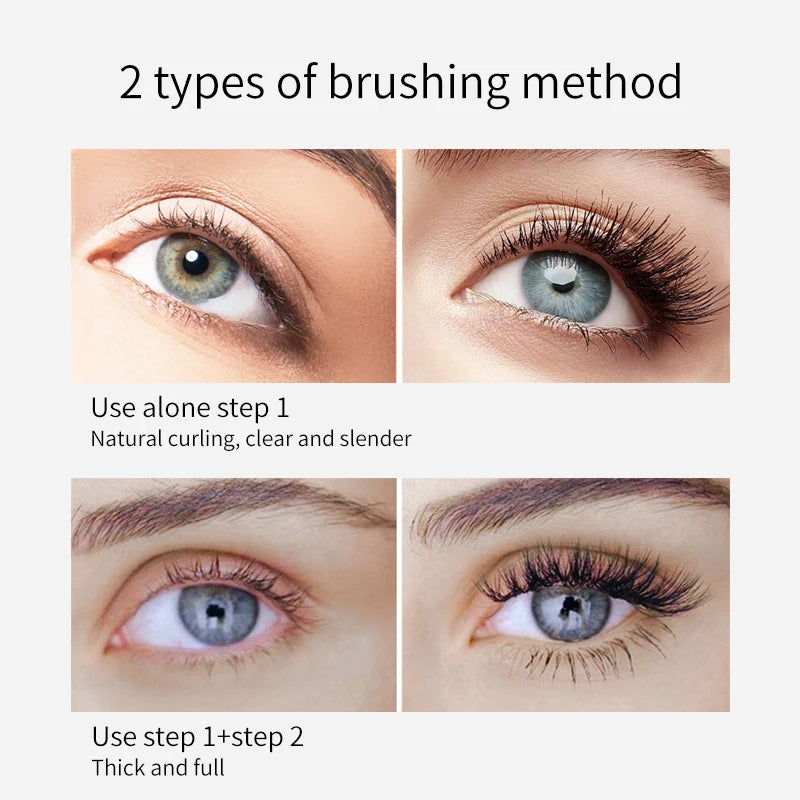 2 types of brushing method

Use alone step 1
Natural curling, clear and slender

Use step 1+step 2
Thick and full